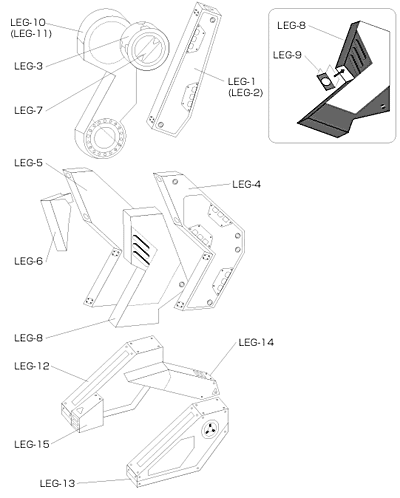 LEG-10
(LEG-11)
LEG-3
LEG-7
LEG-1
(LEG-2)
LEG-8
LEG-9
LEG-5
LEG-4
LEG-6
LEG-8
LEG-14
LEG-12
LEG-15
LEG-13