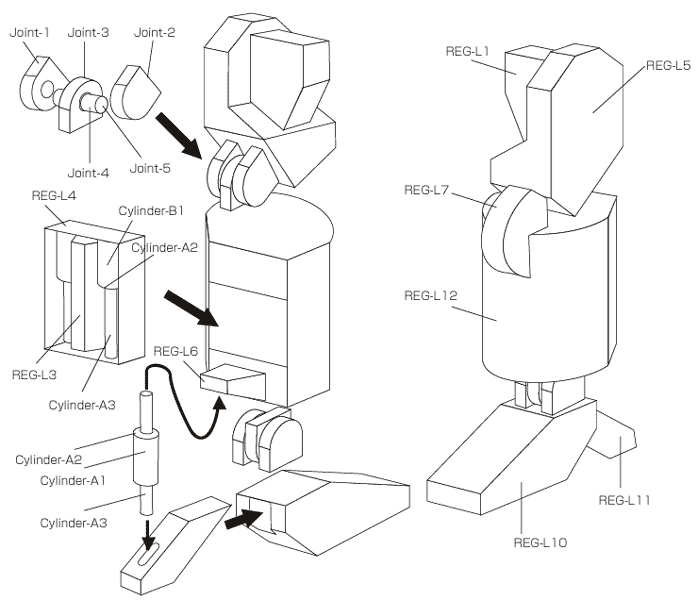 Joint-1
Joint-3
Joint-2
Joint-4
Joint-5
REG-L4
Cylinder-B1
Cylinder-A2
REG-L3
Cylinder-A3
REG-L6
Cylinder-A2
Cylinder-A1
Cylinder-A3
REG-L1
REG-L5
REG-L7
REG-L12
REG-L11
REG-L10